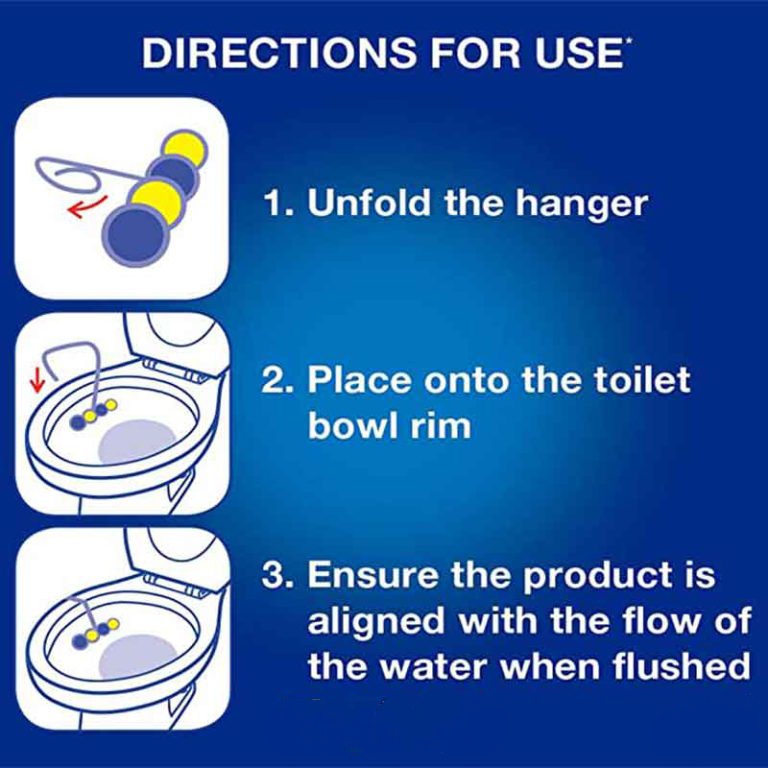 DIRECTIONS FOR USE*

1. Unfold the hanger

2. Place onto the toilet bowl rim

3. Ensure the product is aligned with the flow of the water when flushed