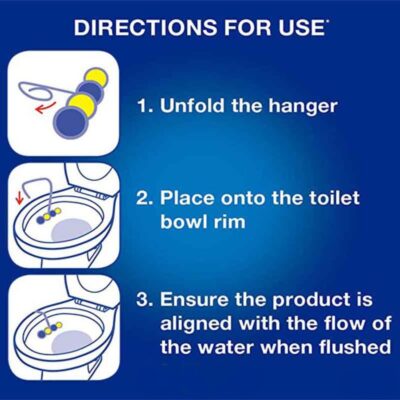 DIRECTIONS FOR USE*

1. Unfold the hanger

2. Place onto the toilet bowl rim

3. Ensure the product is aligned with the flow of the water when flushed